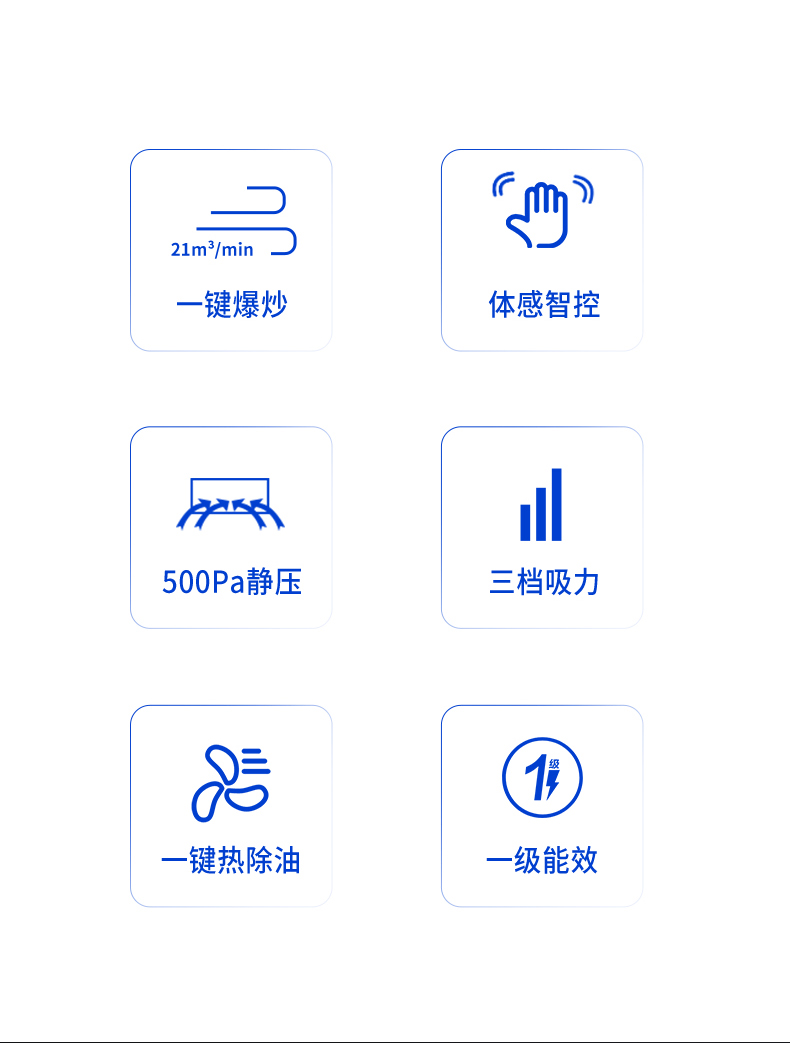 $21m^3/min$

一键爆炒

体感智控

500Pa静压

三档吸力

一键热除油

1级

一级能效