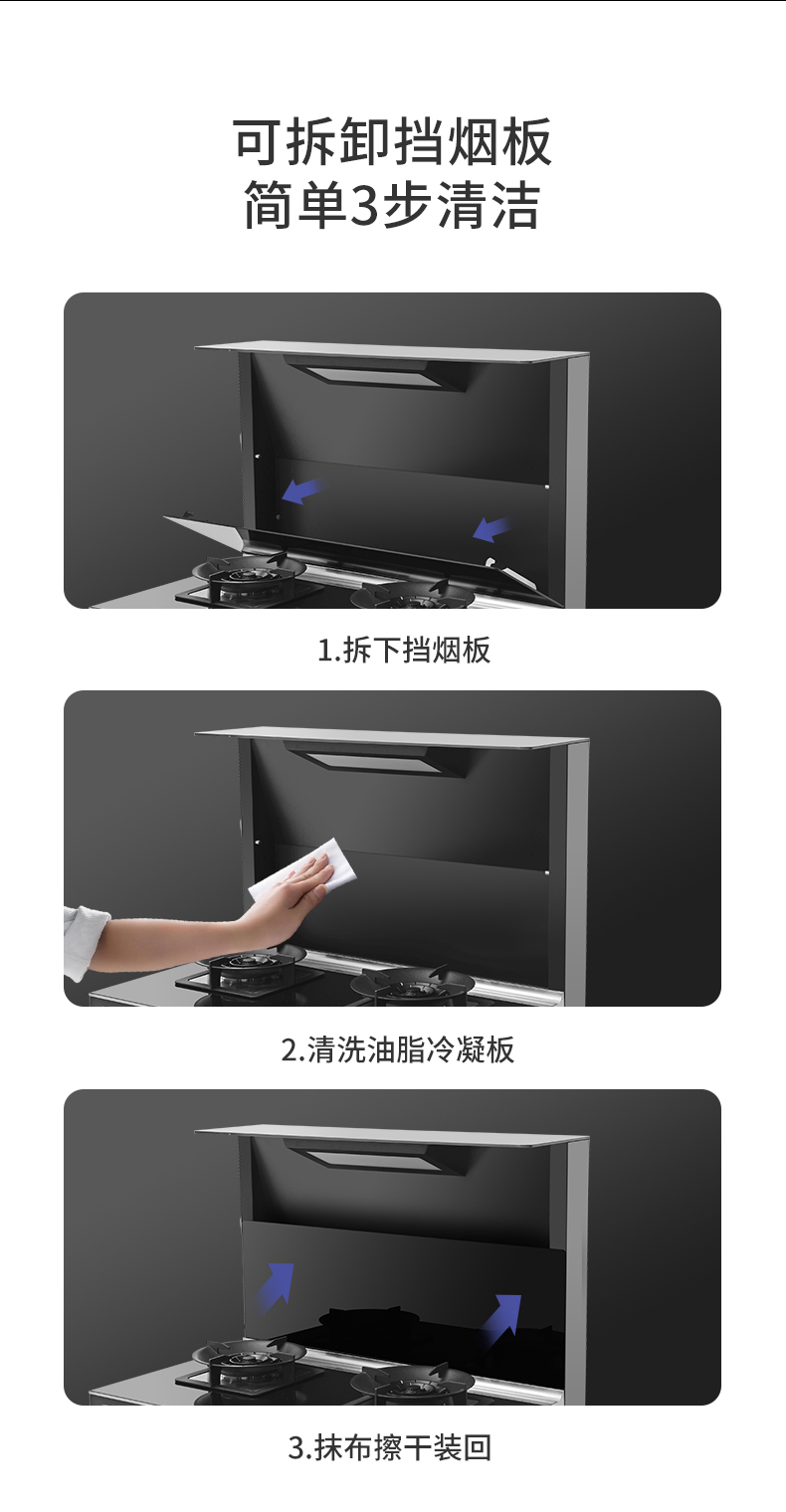 可拆卸挡烟板
简单3步清洁

1.拆下挡烟板

2.清洗油脂冷凝板

3.抹布擦干装回